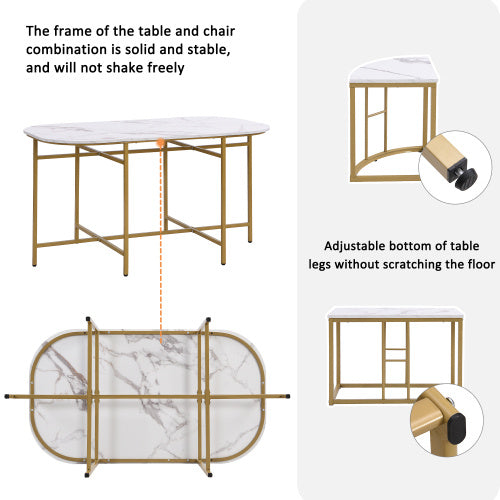 The frame of the table and chair combination is solid and stable, and will not shake freely

Adjustable bottom of table legs without scratching the floor