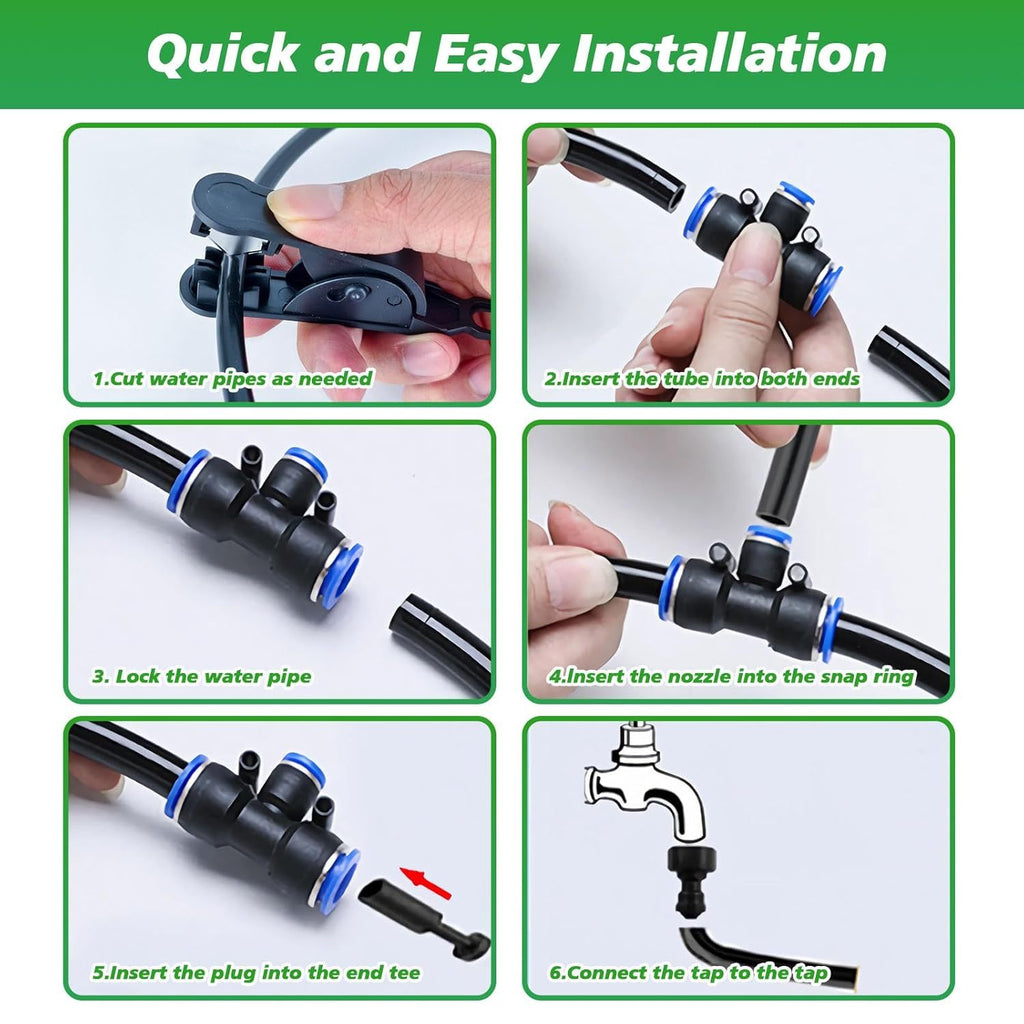 Quick and Easy Installation

1.Cut water pipes as needed

2.Insert the tube into both ends

3. Lock the water pipe

4.Insert the nozzle into the snap ring

5.Insert the plug into the end tee

6.Connect the tap to the tap